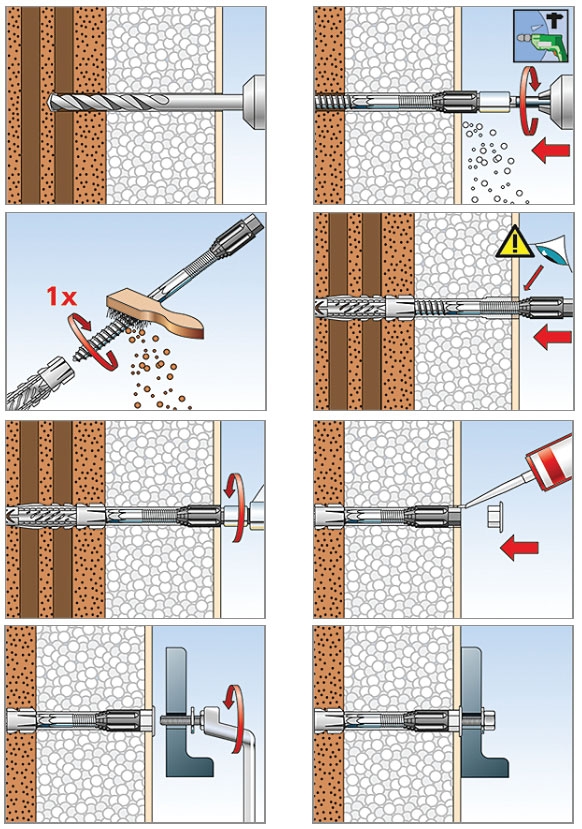 1x